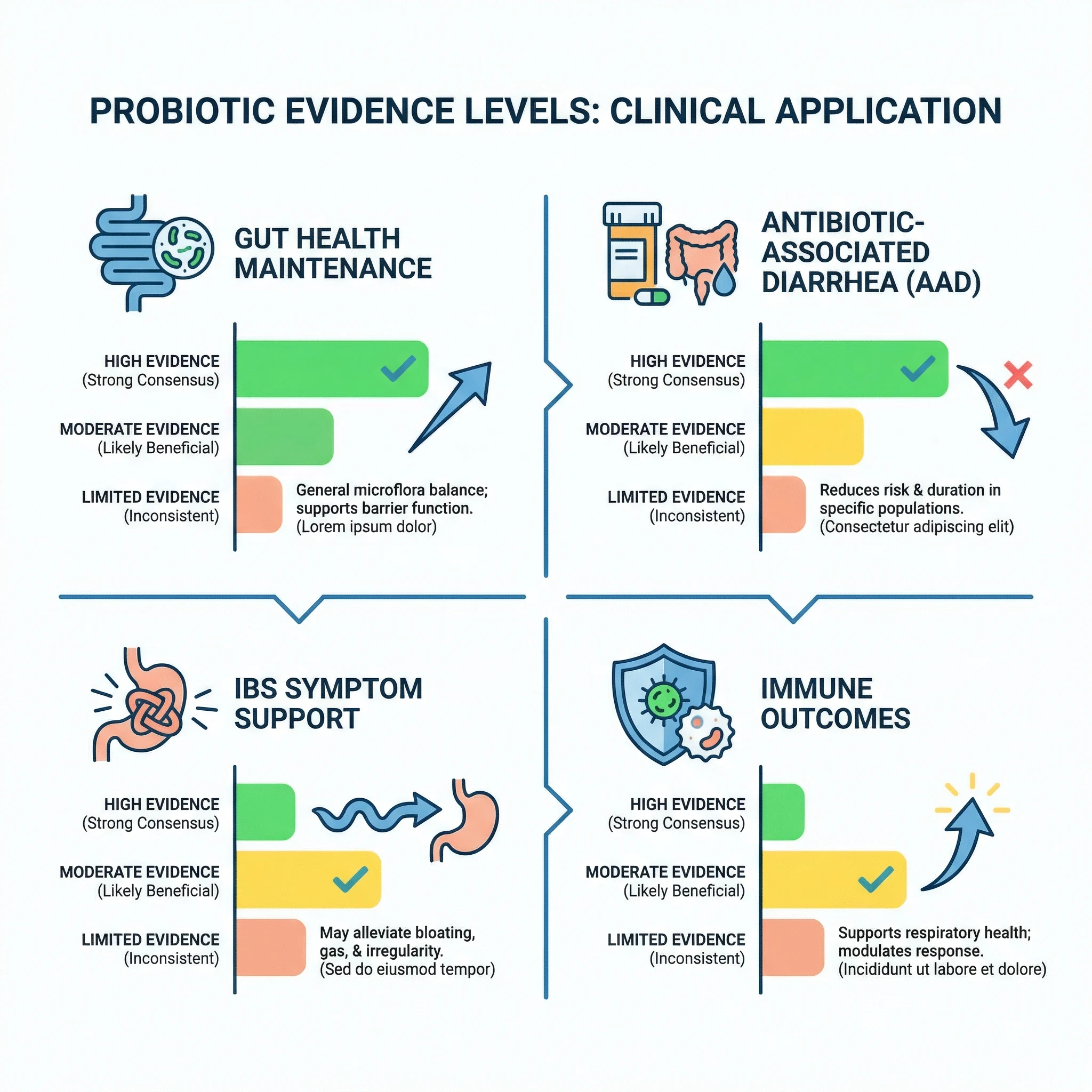 PROBIOTIC EVIDENCE LEVELS: CLINICAL APPLICATION

GUT HEALTH MAINTENANCE

HIGH EVIDENCE
(Strong Consensus)

MODERATE EVIDENCE
(Likely Beneficial)

LIMITED EVIDENCE
(Inconsistent)

General microflora balance; supports barrier function. (Lorem ipsum dolor)

ANTIBIOTIC-ASSOCIATED DIARRHEA (AAD)

HIGH EVIDENCE
(Strong Consensus)

MODERATE EVIDENCE
(Likely Beneficial)

LIMITED EVIDENCE
(Inconsistent)

Reduces risk & duration in specific populations. (Consectetur adipiscing elit)

IBS SYMPTOM SUPPORT

HIGH EVIDENCE
(Strong Consensus)

MODERATE EVIDENCE
(Likely Beneficial)

LIMITED EVIDENCE
(Inconsistent)

May alleviate bloating, gas, & irregularity. (Sed do eiusmod tempor)

IMMUNE OUTCOMES

HIGH EVIDENCE
(Strong Consensus)

MODERATE EVIDENCE
(Likely Beneficial)

LIMITED EVIDENCE
(Inconsistent)

Supports respiratory health; modulates response. (Incididunt ut labore et dolore)